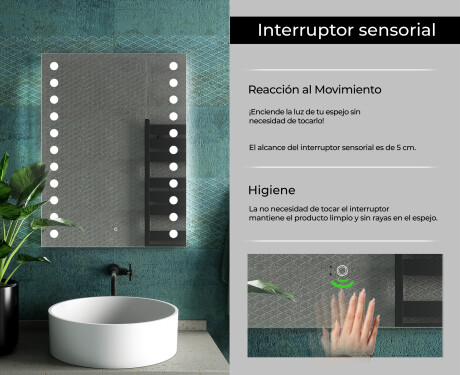 Interruptor sensorial

Reacción al Movimiento

¡Enciende la luz de tu espejo sin necesidad de tocarlo!

El alcance del interruptor sensorial es de 5 cm.

Higiene

La no necesidad de tocar el interruptor mantiene el producto limpio y sin rayas en el espejo.